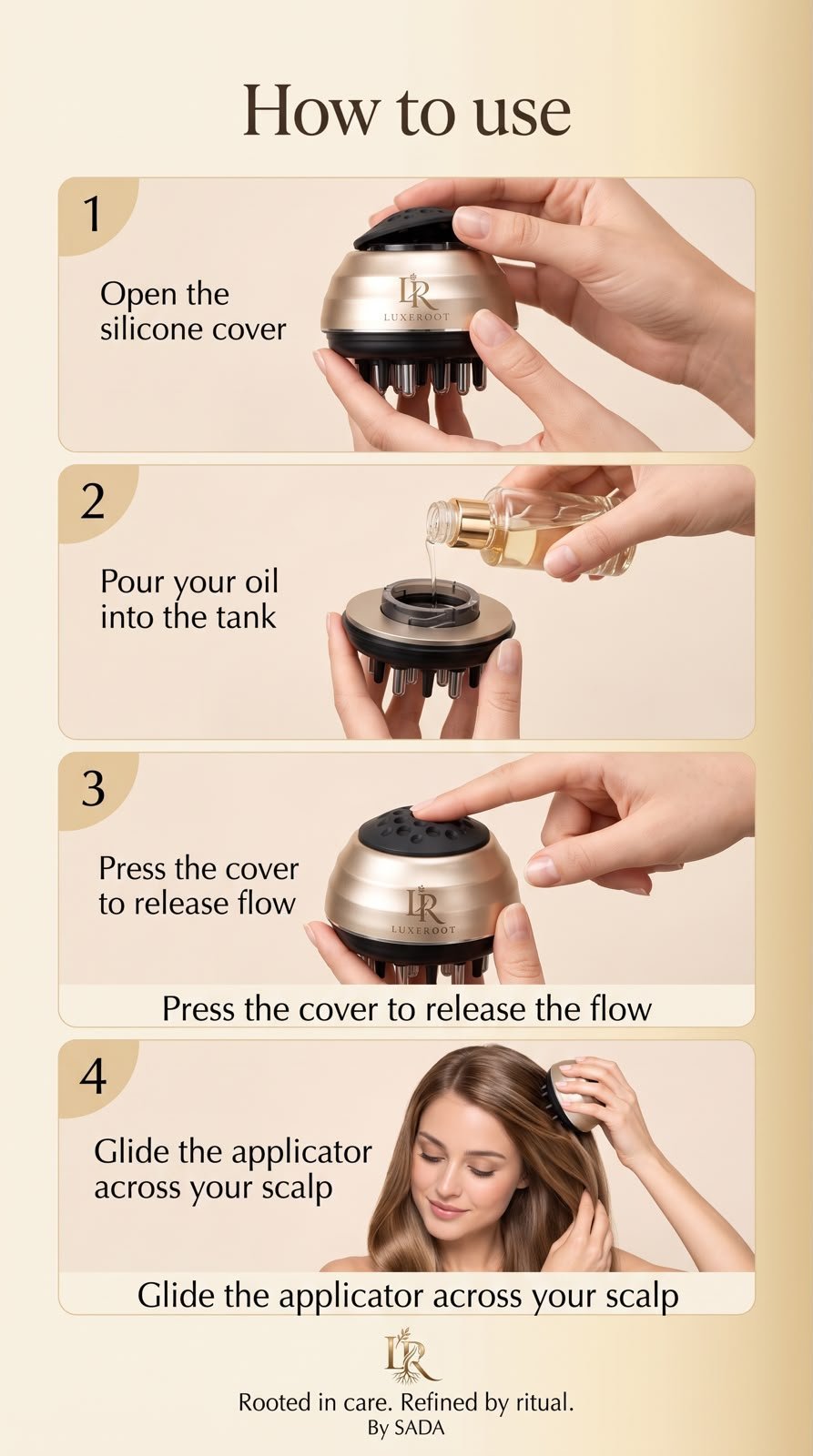 How to use

1

Open the silicone cover

LR
LUXEROOT

2

Pour your oil into the tank

3

Press the cover to release flow

LR
LUXEROOT

Press the cover to release the flow

4

Glide the applicator across your scalp

Glide the applicator across your scalp

LR

Rooted in care. Refined by ritual.
By SADA